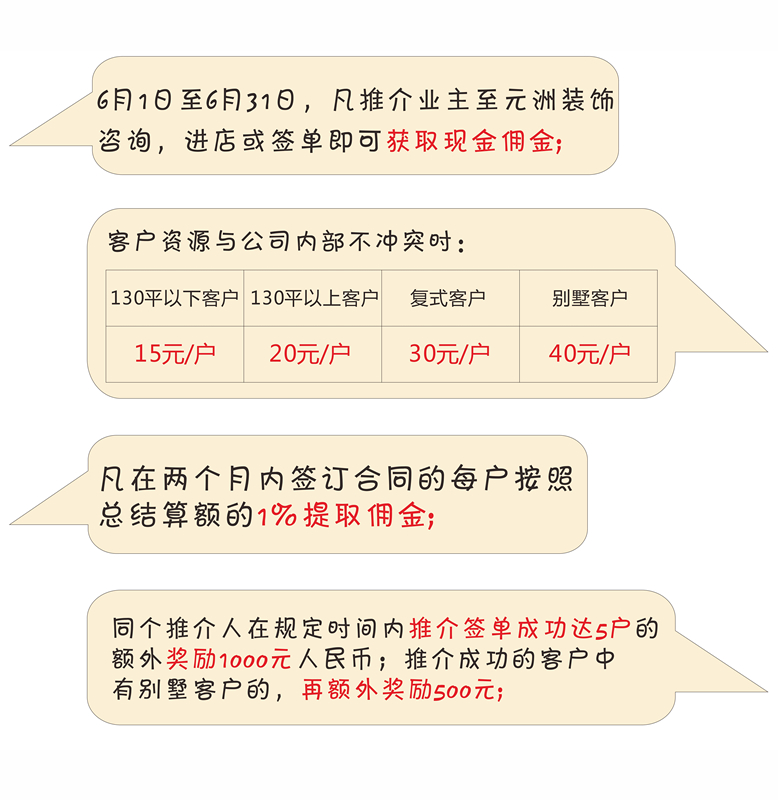 6月1日至6月31日，凡推介业主至元洲装饰咨询，进店或签单即可获取现金佣金;

客户资源与公司内部不冲突时：

| 130平以下客户 | 130平以上客户 | 复式客户 | 别墅客户 |
|---|---|---|---|
| 15元/户 | 20元/户 | 30元/户 | 40元/户 |

凡在两个月内签订合同的每户按照总结算额的1%提取佣金;

同个推介人在规定时间内推介签单成功达5户的额外奖励1000元人民币；推介成功的客户中有别墅客户的，再额外奖励500元;